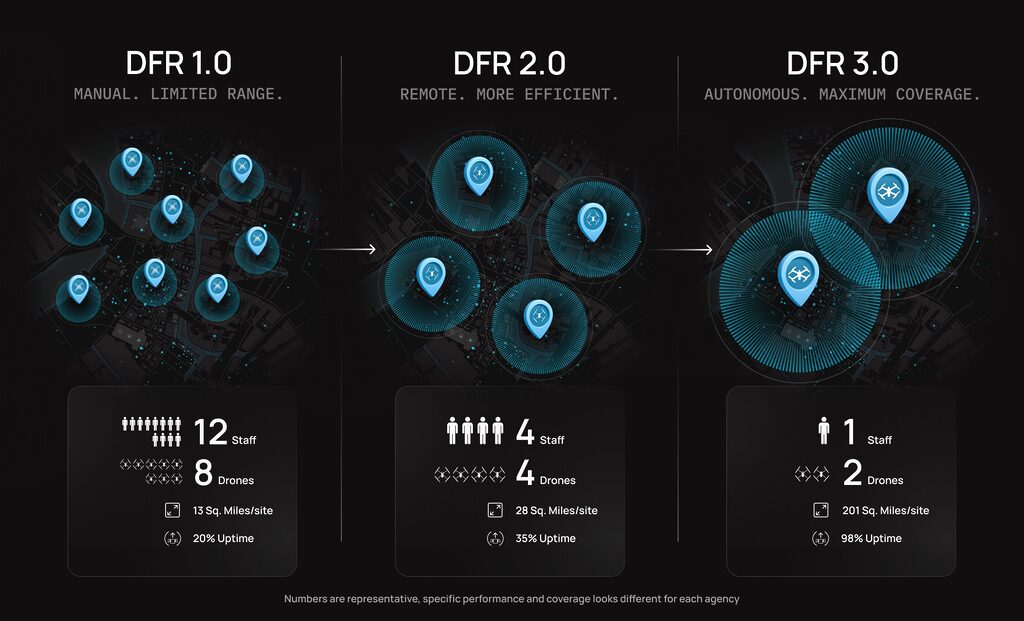 DFR 1.0
MANUAL. LIMITED RANGE.

12 Staff
8 Drones
13 Sq. Miles/site
20% Uptime

DFR 2.0
REMOTE. MORE EFFICIENT.

4 Staff
4 Drones
28 Sq. Miles/site
35% Uptime

DFR 3.0
AUTONOMOUS. MAXIMUM COVERAGE.

1 Staff
2 Drones
201 Sq. Miles/site
98% Uptime

Numbers are representative, specific performance and coverage looks different for each agency